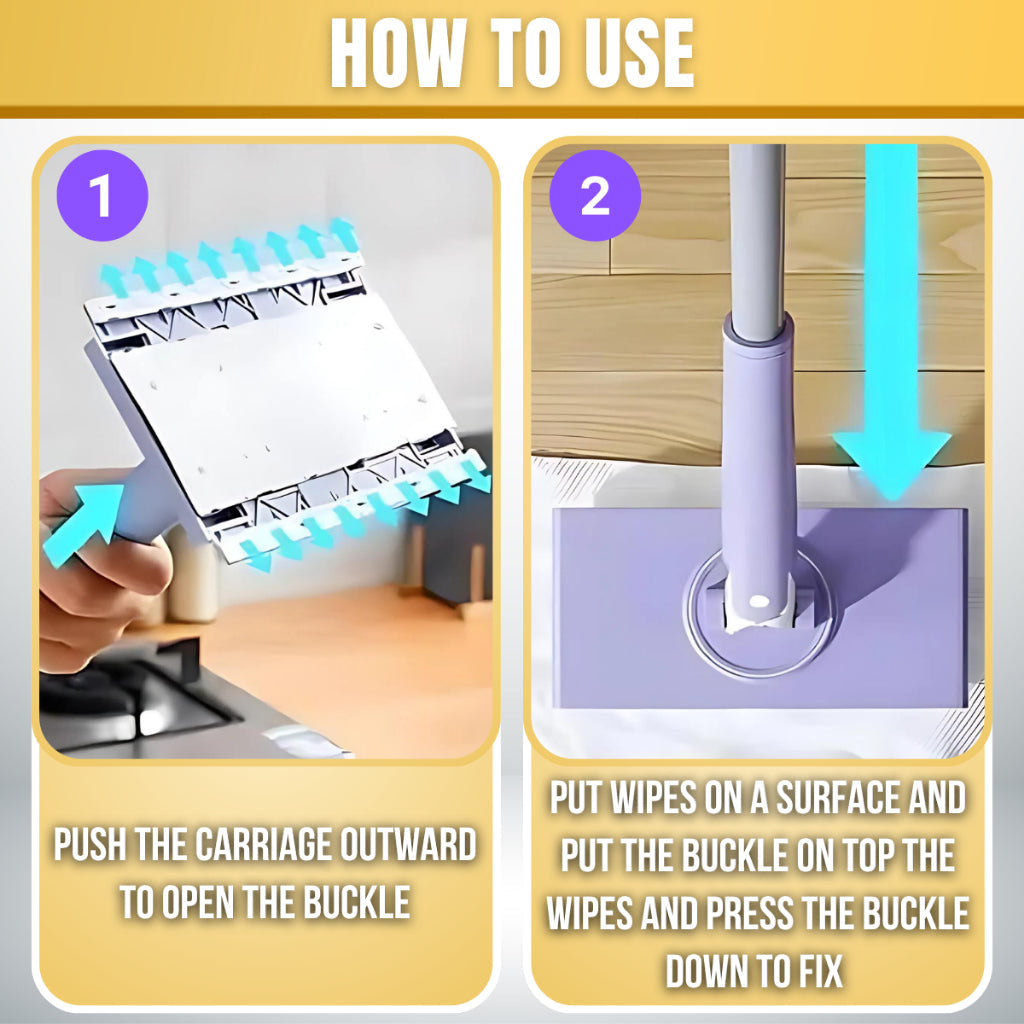 HOW TO USE

1

PUSH THE CARRIAGE OUTWARD TO OPEN THE BUCKLE

2

PUT WIPES ON A SURFACE AND PUT THE BUCKLE ON TOP THE WIPES AND PRESS THE BUCKLE DOWN TO FIX